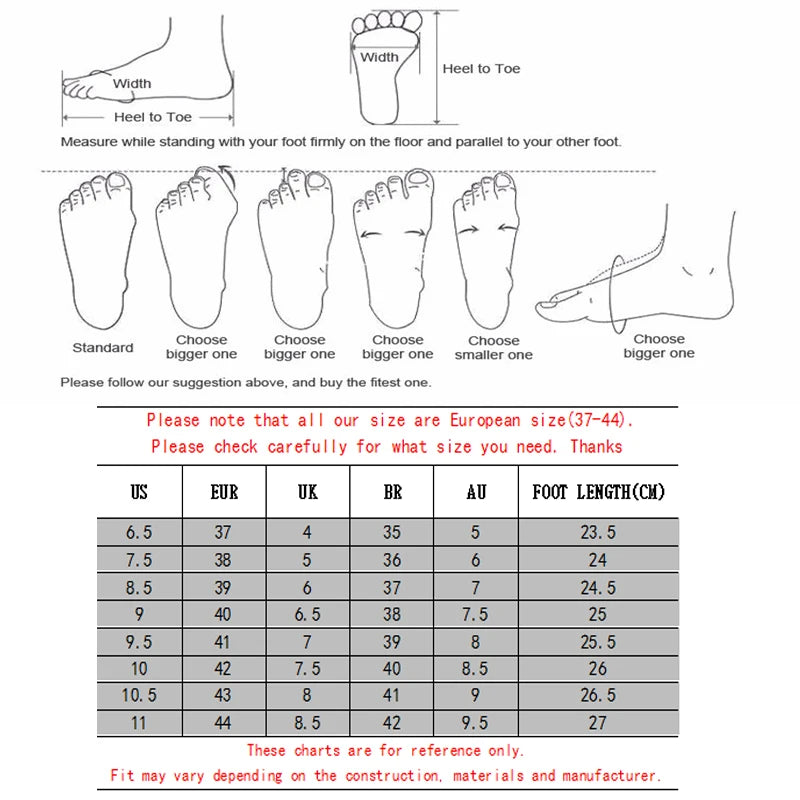 Width

Heel to Toe

Width

Heel to Toe

Measure while standing with your foot firmly on the floor and parallel to your other foot.

Standard

Choose bigger one

Choose bigger one

Choose bigger one

Choose smaller one

Choose bigger one

Please follow our suggestion above, and buy the fitest one.

Please note that all our size are European size(37-44).

Please check carefully for what size you need. Thanks

| US | EUR | UK | BR | AU | FOOT LENGTH(CM) |
|---|---|---|---|---|---|
| 6.5 | 37 | 4 | 35 | 5 | 23.5 |
| 7.5 | 38 | 5 | 36 | 6 | 24 |
| 8.5 | 39 | 6 | 37 | 7 | 24.5 |
| 9 | 40 | 6.5 | 38 | 7.5 | 25 |
| 9.5 | 41 | 7 | 39 | 8 | 25.5 |
| 10 | 42 | 7.5 | 40 | 8.5 | 26 |
| 10.5 | 43 | 8 | 41 | 9 | 26.5 |
| 11 | 44 | 8.5 | 42 | 9.5 | 27 |

These charts are for reference only.

Fit may vary depending on the construction, materials and manufacturer.